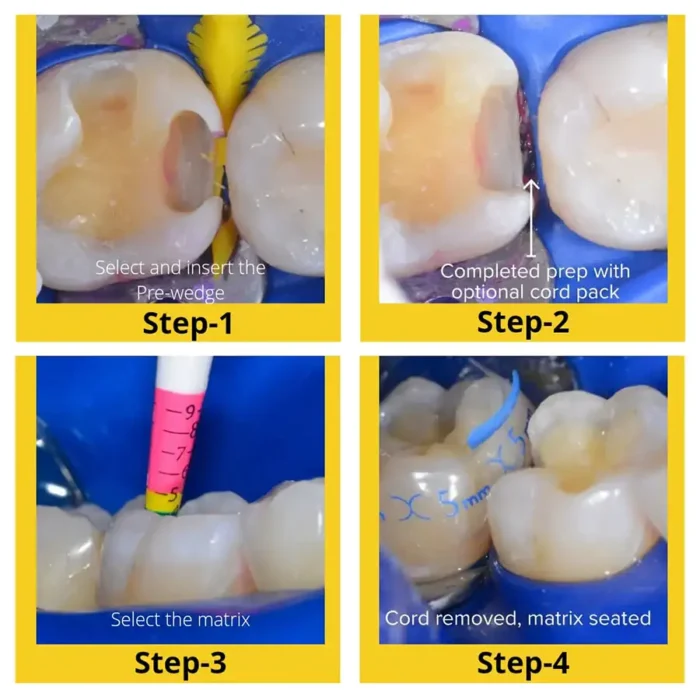 Select and insert the Pre-wedge

Step-1

Completed prep with optional cord pack

Step-2

9
8
7
6
5

Select the matrix

Step-3

5mm
5

Cord removed, matrix seated

Step-4