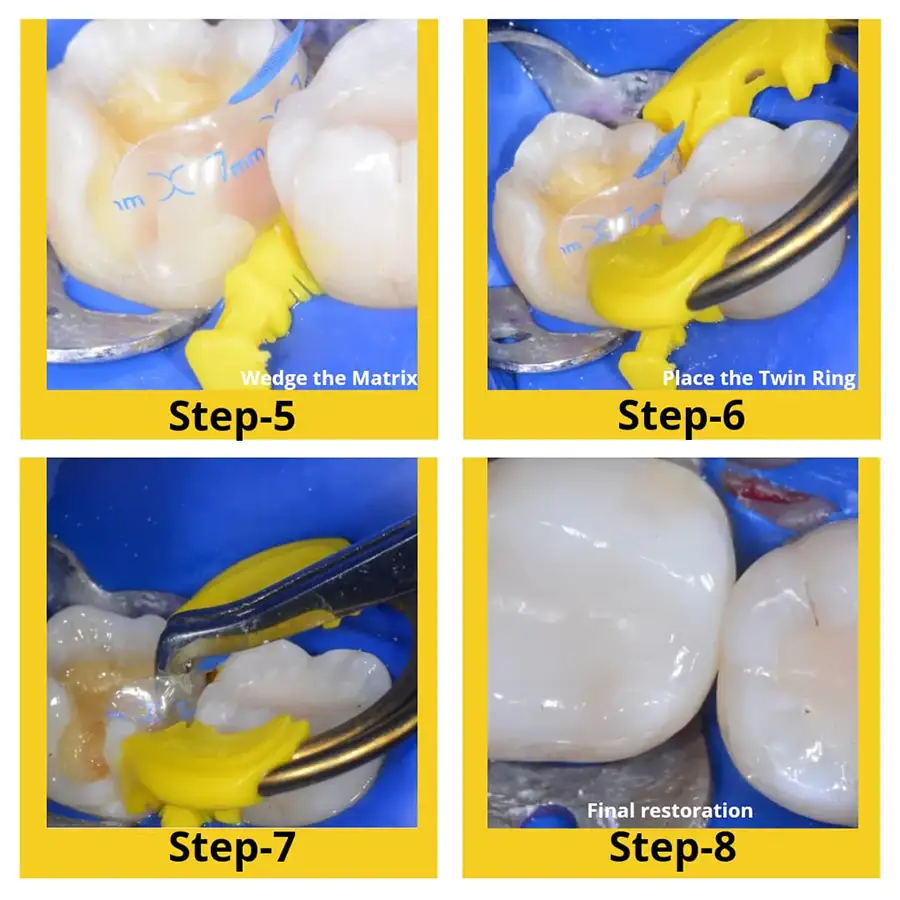 Wedge the Matrix
Step-5

Place the Twin Ring
Step-6

Step-7

Final restoration
Step-8