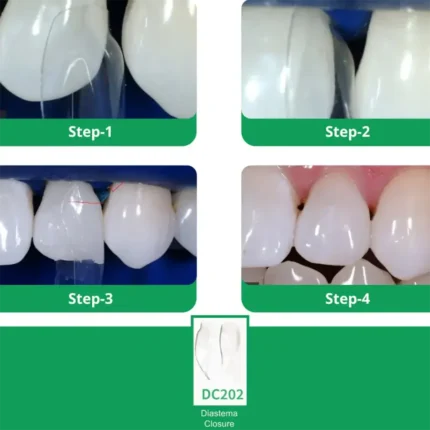 Step-1

Step-2

Step-3

Step-4

DC202

Diastema Closure