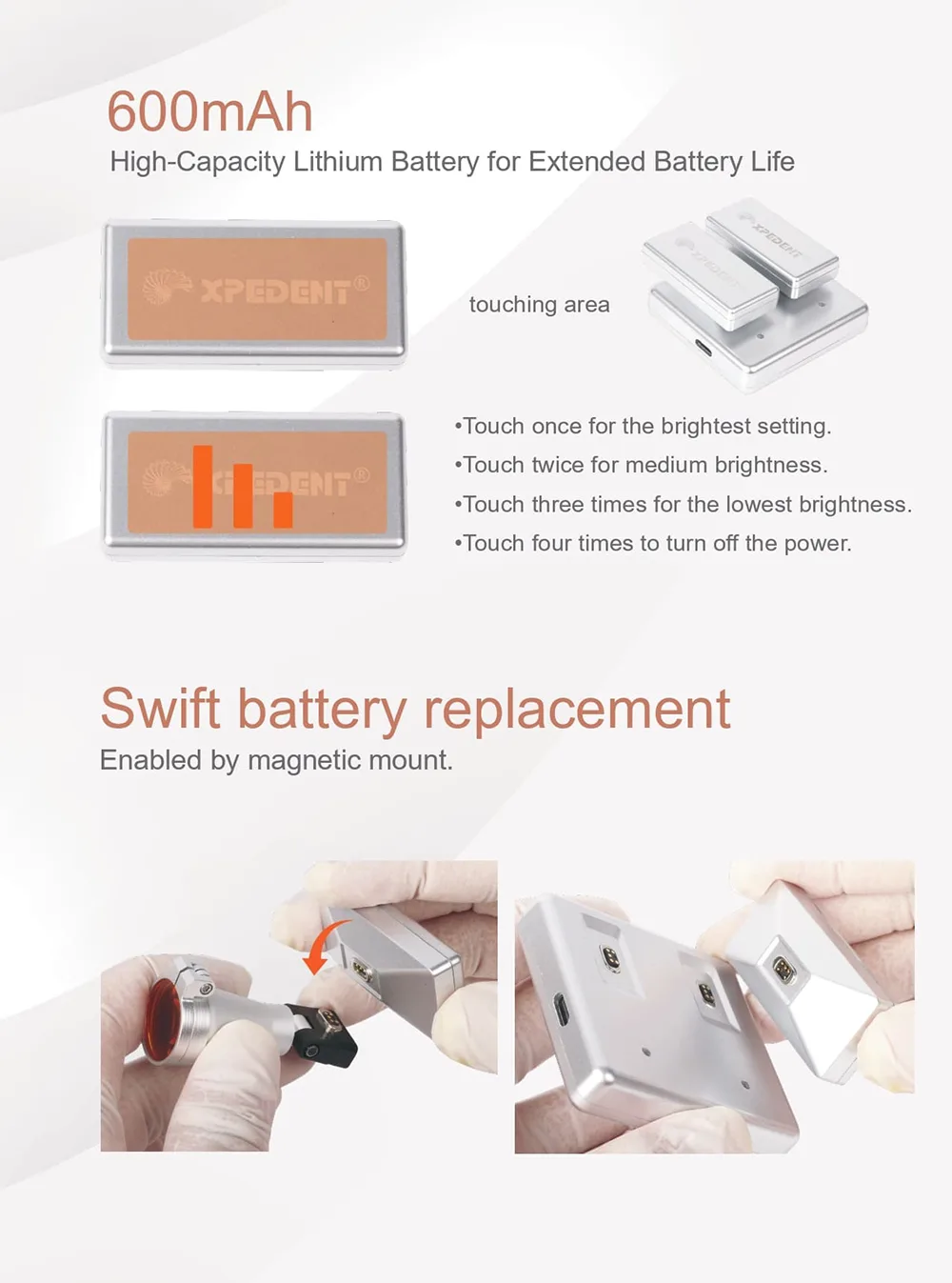 600mAh
High-Capacity Lithium Battery for Extended Battery Life

XPEDENT®

touching area

XPEDENT

XPEDENT

XPEDENT®

•Touch once for the brightest setting.
•Touch twice for medium brightness.
•Touch three times for the lowest brightness.
•Touch four times to turn off the power.

Swift battery replacement
Enabled by magnetic mount.