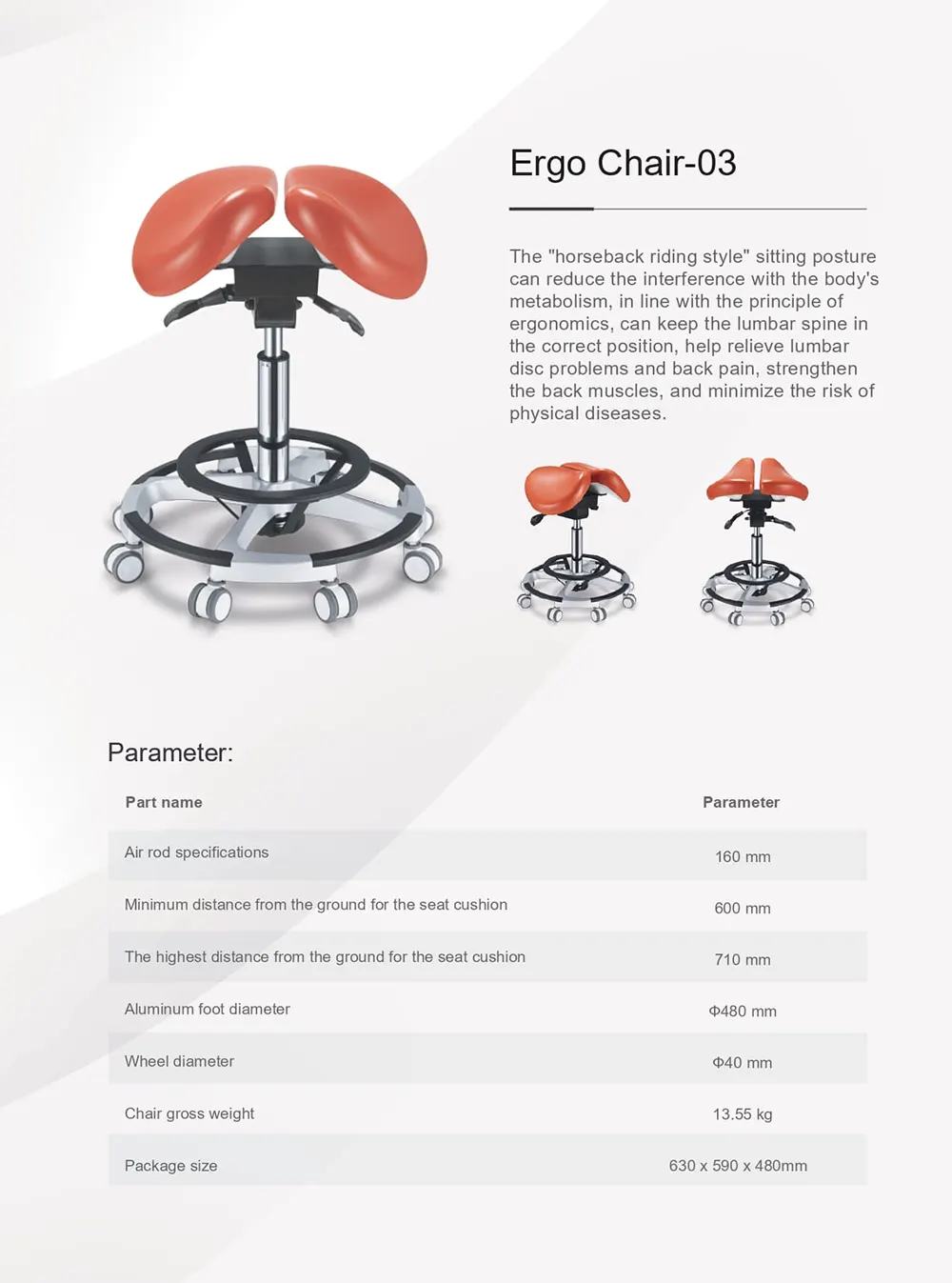 Ergo Chair-03

The "horseback riding style" sitting posture can reduce the interference with the body's metabolism, in line with the principle of ergonomics, can keep the lumbar spine in the correct position, help relieve lumbar disc problems and back pain, strengthen the back muscles, and minimize the risk of physical diseases.

Parameter:

| Part name | Parameter |
|---|---|
| Air rod specifications | 160 mm |
| Minimum distance from the ground for the seat cushion | 600 mm |
| The highest distance from the ground for the seat cushion | 710 mm |
| Aluminum foot diameter | Φ480 mm |
| Wheel diameter | Φ40 mm |
| Chair gross weight | 13.55 kg |
| Package size | 630 x 590 x 480mm |